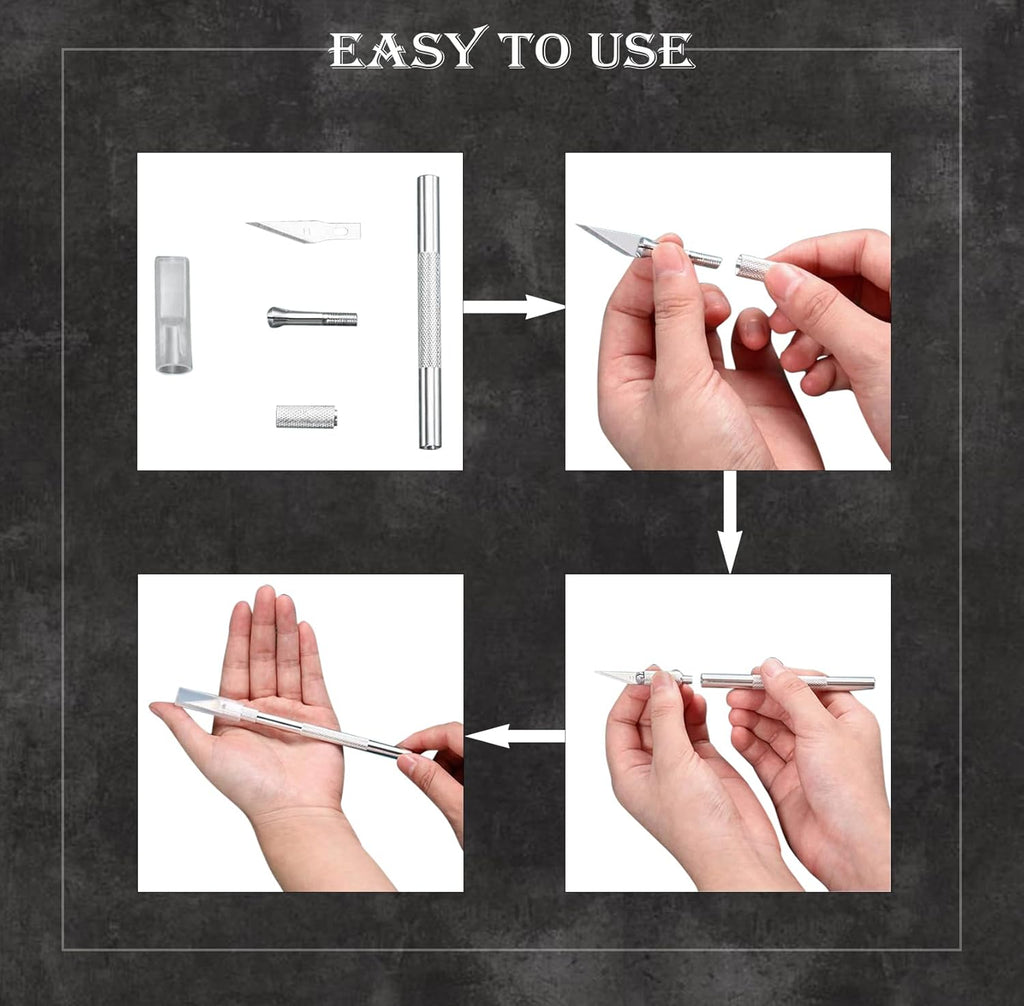 EASY TO USE